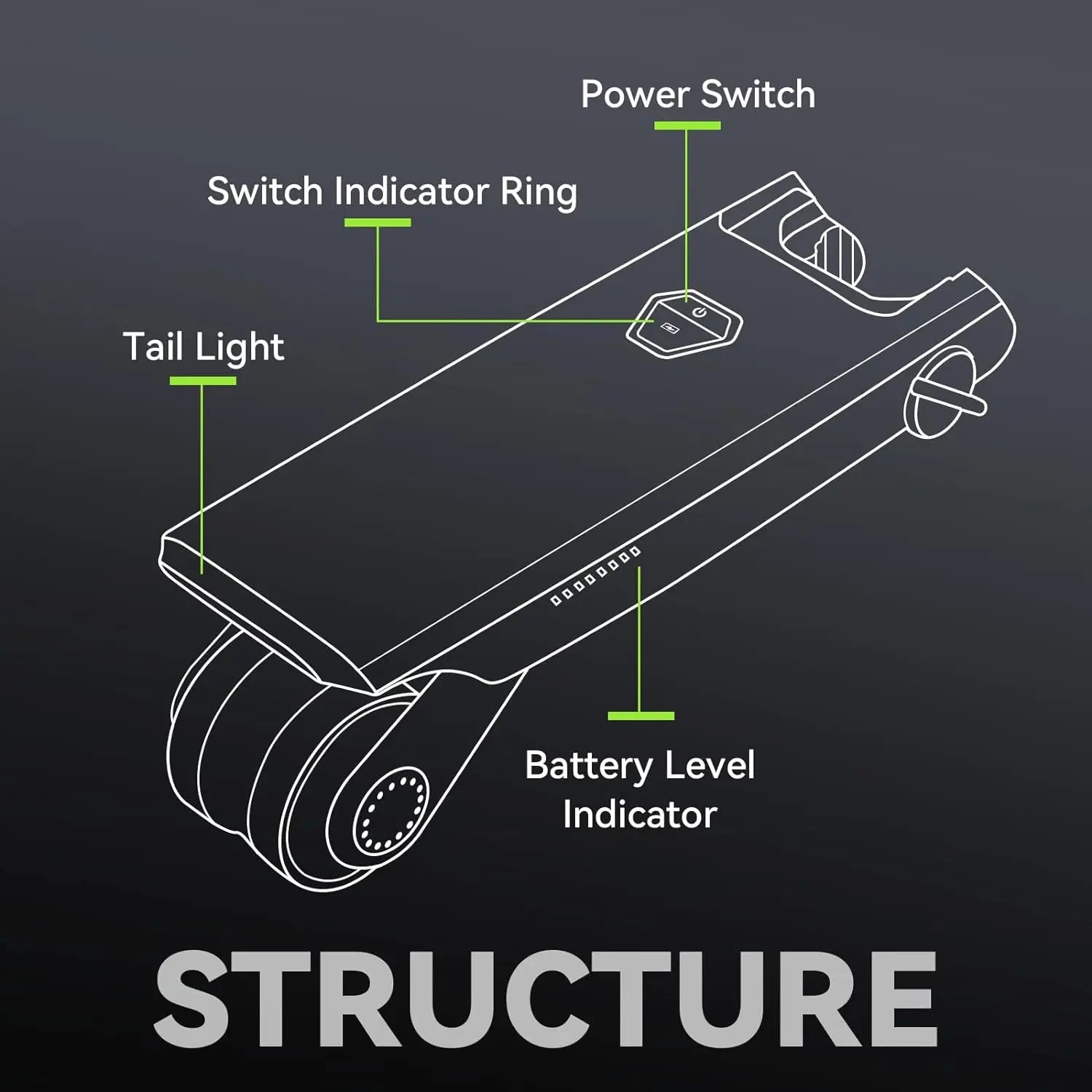 Power Switch

Switch Indicator Ring

Tail Light

Battery Level Indicator

STRUCTURE